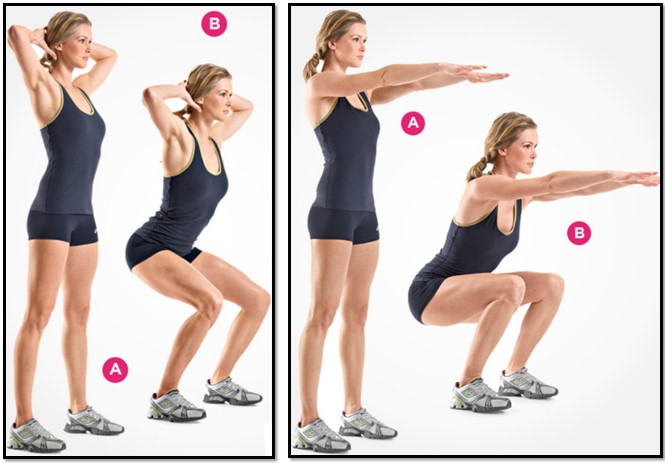 B

A

A

B