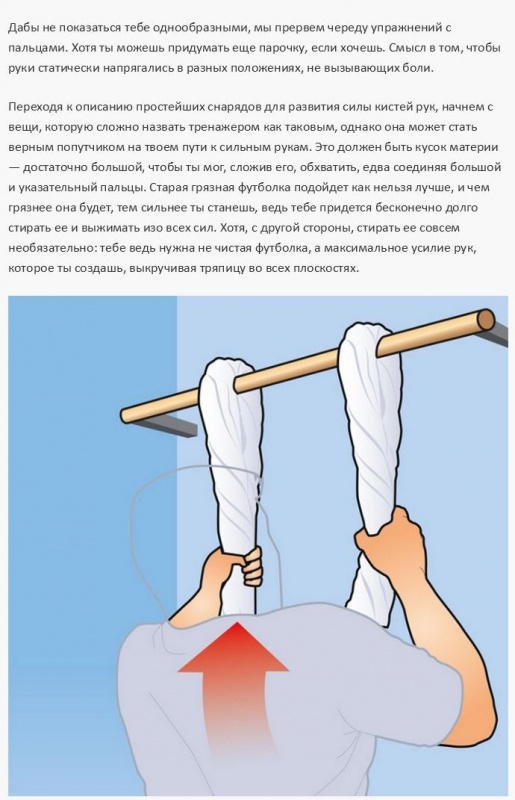 Дабы не показаться тебе однообразными, мы прервем череду упражнений с пальцами. Хотя ты можешь придумать еще парочку, если хочешь. Смысл в том, чтобы руки статически напрягались в разных положениях, не вызывающих боли.

Переходя к описанию простейших снарядов для развития силы кистей рук, начнем с вещи, которую сложно назвать тренажером как таковым, однако она может стать верным попутчиком на твоем пути к сильным рукам. Это должен быть кусок материи — достаточно большой, чтобы ты мог, сложив его, обхватить, едва соединяя большой и указательный пальцы. Старая грязная футболка подойдет как нельзя лучше, и чем грязнее она будет, тем сильнее ты станешь, ведь тебе придется бесконечно долго стирать ее и выжимать изо всех сил. Хотя, с другой стороны, стирать ее совсем необязательно: тебе ведь нужна не чистая футболка, а максимальное усилие рук, которое ты создашь, выкручивая тряпицу во всех плоскостях.