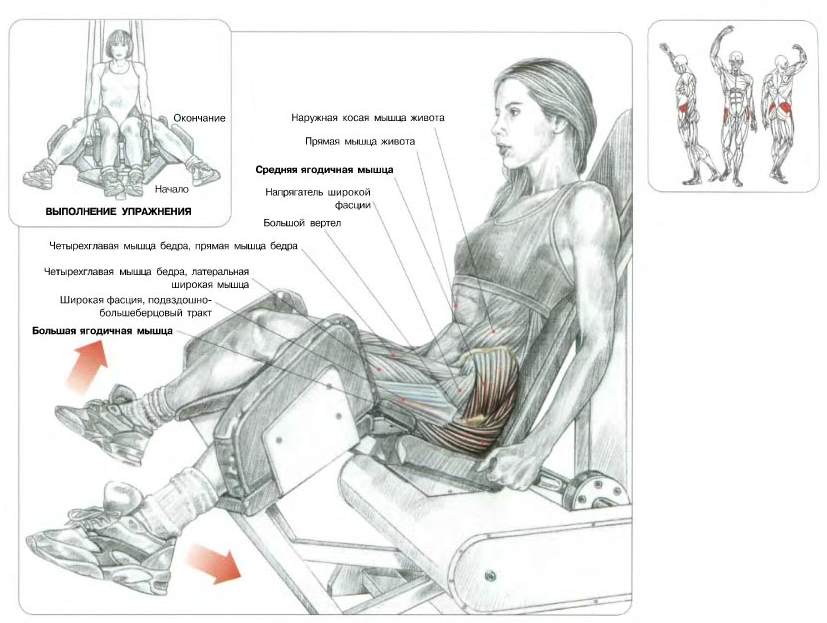 Окончание

Начало

ВЫПОЛНЕНИЕ УПРАЖНЕНИЯ

Наружная косая мышца живота

Прямая мышца живота

Средняя ягодичная мышца

Напрягатель широкой фасции

Большой вертел

Четырехглавая мышца бедра, прямая мышца бедра

Четырехглавая мышца бедра, латеральная широкая мышца

Широкая фасция, подвздошно-большеберцовый тракт

Большая ягодичная мышца