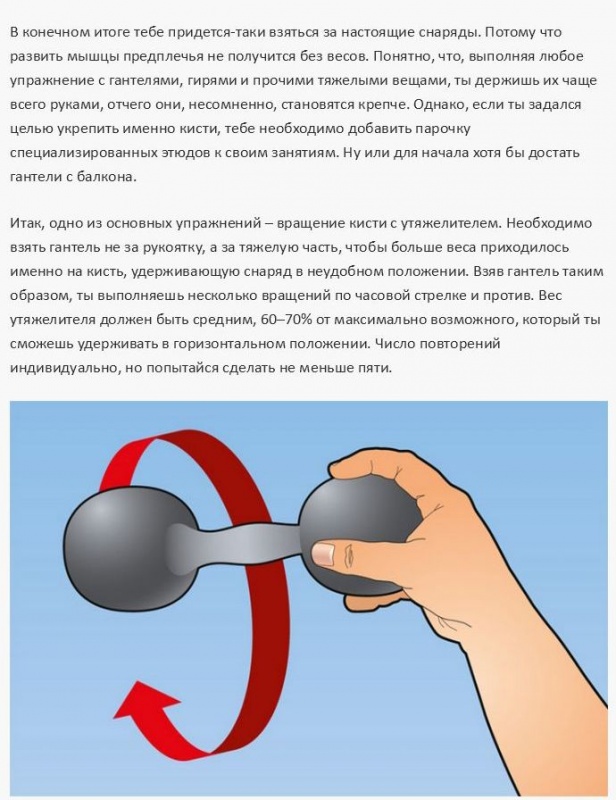 В конечном итоге тебе придется-таки взяться за настоящие снаряды. Потому что развить мышцы предплечья не получится без весов. Понятно, что, выполняя любое упражнение с гантелями, гирями и прочими тяжелыми вещами, ты держишь их чаще всего руками, отчего они, несомненно, становятся крепче. Однако, если ты задался целью укрепить именно кисти, тебе необходимо добавить парочку специализированных этюдов к своим занятиям. Ну или для начала хотя бы достать гантели с балкона.

Итак, одно из основных упражнений – вращение кисти с утяжелителем. Необходимо взять гантель не за рукоятку, а за тяжелую часть, чтобы больше веса приходилось именно на кисть, удерживающую снаряд в неудобном положении. Взяв гантель таким образом, ты выполняешь несколько вращений по часовой стрелке и против. Вес утяжелителя должен быть средним, 60–70% от максимально возможного, который ты сможешь удерживать в горизонтальном положении. Число повторений индивидуально, но попытайся сделать не меньше пяти.