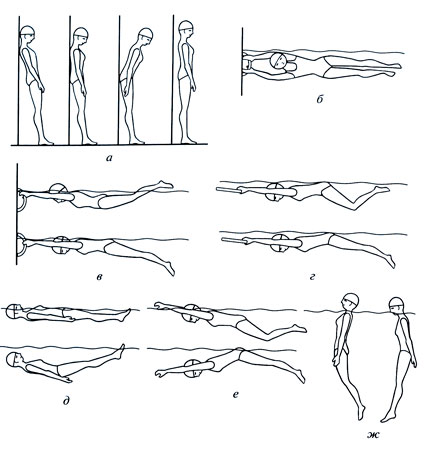 а

б

в

г

д

е

ж