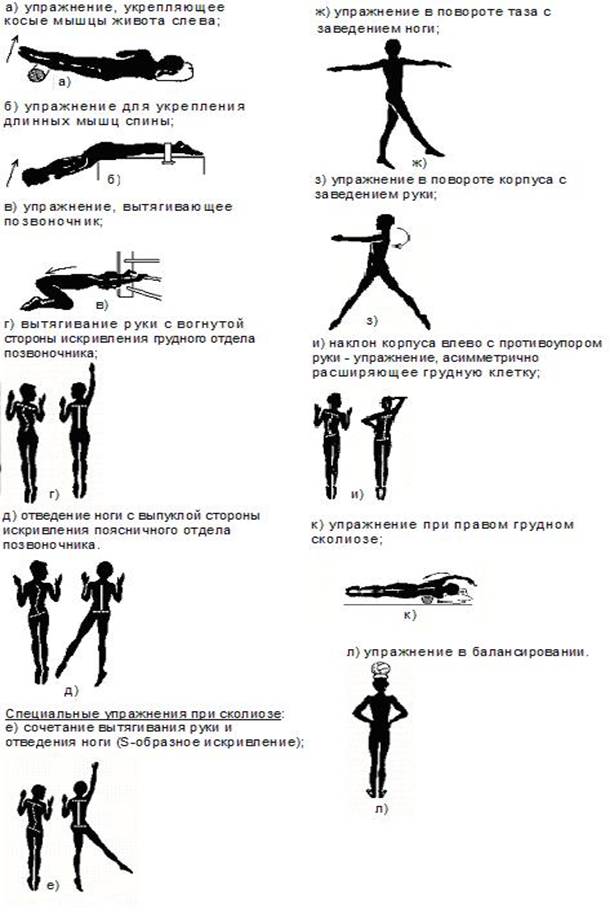 а) упражнение, укрепляющее косые мышцы живота слева;

а)

б) упражнение для укрепления длинных мышц спины;

б)

в) упражнение, вытягивающее позвоночник;

в)

г) вытягивание руки с вогнутой стороны искривления грудного отдела позвоночника;

г)

д) отведение ноги с выпуклой стороны искривления поясничного отдела позвоночника.

д)

Специальные упражнения при сколиозе:
е) сочетание вытягивания руки и отведения ноги (S-образное искривление);

е)

ж) упражнение в повороте таза с заведением ноги;

ж)

з) упражнение в повороте корпуса с заведением руки;

з)

и) наклон корпуса влево с противоупором руки - упражнение, асимметрично расширяющее грудную клетку;

и)

к) упражнение при правом грудном сколиозе;

к)

л) упражнение в балансировании.

л)