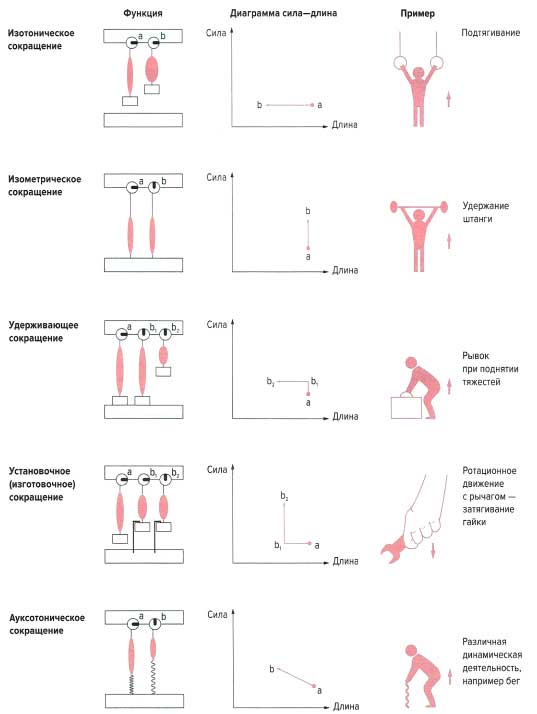 Функция

Диаграмма сила—длина

Пример

Изотоническое сокращение

a b

Сила

b a

Длина

Подтягивание

Изометрическое сокращение

a b

Сила

b

a

Длина

Удержание штанги

Удерживающее сокращение

a $b_1$ $b_2$

Сила

$b_2$ $b_1$

a

Длина

Рывок при поднятии тяжестей

Установочное (изготовочное) сокращение

a $b_1$ $b_2$

Сила

$b_2$

$b_1$ a

Длина

Ротационное движение с рычагом — затягивание гайки

Ауксотоническое сокращение

a b

Сила

b

a

Длина

Различная динамическая деятельность, например бег