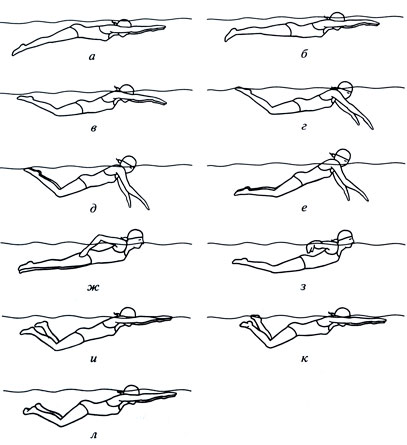 а

б

в

г

д

е

ж

з

и

к

л