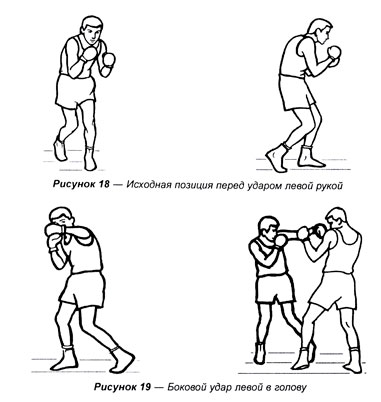 Рисунок 18 — Исходная позиция перед ударом левой рукой

Рисунок 19 — Боковой удар левой в голову