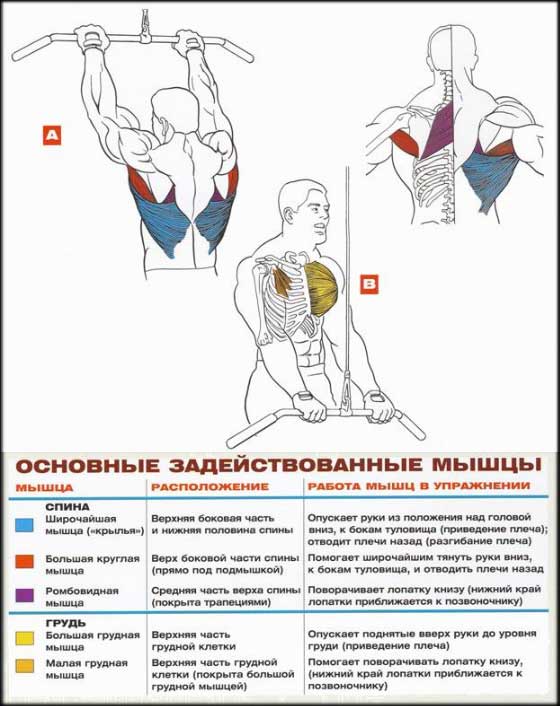 A

B

ОСНОВНЫЕ ЗАДЕЙСТВОВАННЫЕ МЫШЦЫ

| МЫШЦА | РАСПОЛОЖЕНИЕ | РАБОТА МЫШЦ В УПРАЖНЕНИИ |
|---|---|---|
| СПИНА | | |
| Широчайшая мышца («крылья») | Верхняя боковая часть и нижняя половина спины | Опускает руки из положения над головой вниз, к бокам туловища (приведение плеча); отводит плечи назад (разгибание плеча) |
| Большая круглая мышца | Верх боковой части спины (прямо под подмышкой) | Помогает широчайшим тянуть руки вниз, к бокам туловища, и отводить плечи назад |
| Ромбовидная мышца | Средняя часть верха спины (покрыта трапециями) | Поворачивает лопатку книзу (нижний край лопатки приближается к позвоночнику) |
| ГРУДЬ | | |
| Большая грудная мышца | Верхняя часть грудной клетки | Опускает поднятые вверх руки до уровня груди (приведение плеча) |
| Малая грудная мышца | Верхняя часть грудной клетки (покрыта большой грудной мышцей) | Помогает поворачивать лопатку книзу, (нижний край лопатки приближается к позвоночнику) |