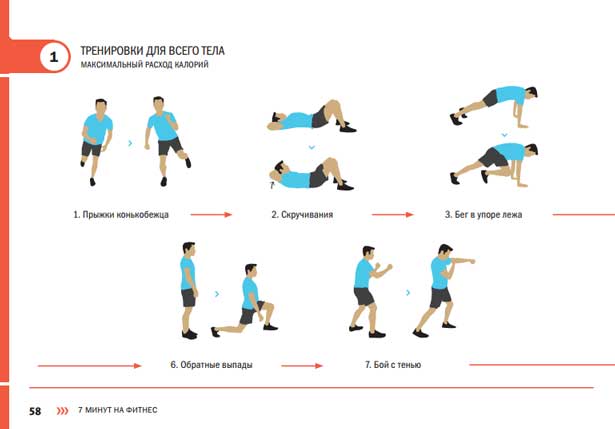 1

ТРЕНИРОВКИ ДЛЯ ВСЕГО ТЕЛА
МАКСИМАЛЬНЫЙ РАСХОД КАЛОРИЙ

1. Прыжки конькобежца

2. Скручивания

3. Бег в упоре лежа

6. Обратные выпады

7. Бой с тенью

58 7 МИНУТ НА ФИТНЕС