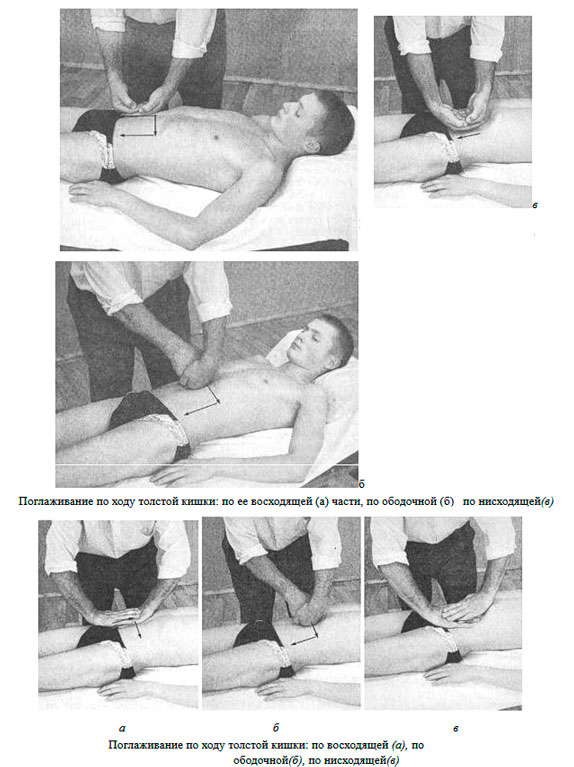 в

б

Поглаживание по ходу толстой кишки: по ее восходящей (а) части, по ободочной (б) по нисходящей(в)

а

б

в

Поглаживание по ходу толстой кишки: по восходящей (а), по ободочной(б), по нисходящей(в)