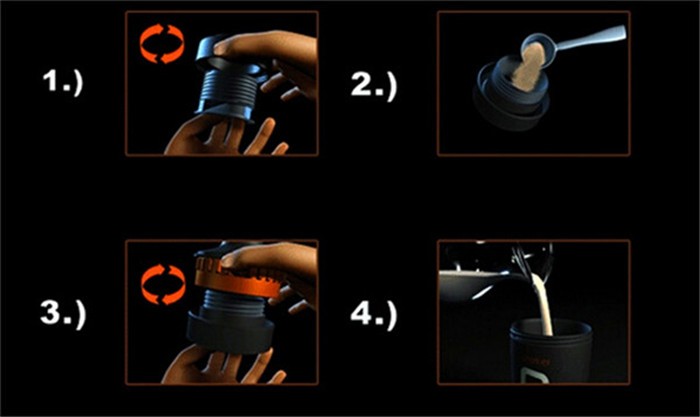 1.)

2.)

3.)

4.)