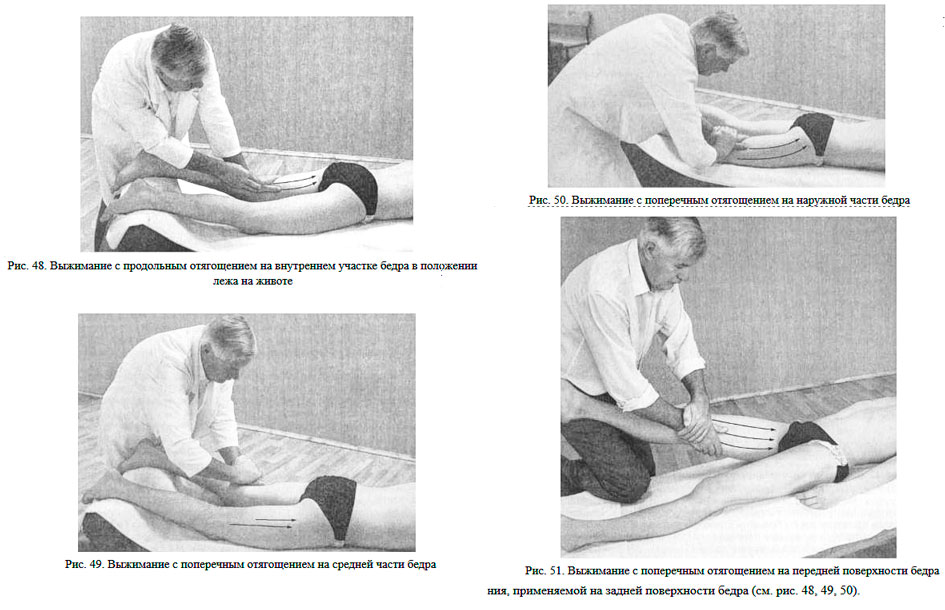 Рис. 48. Выжимание с продольным отягощением на внутреннем участке бедра в положении лежа на животе

Рис. 49. Выжимание с поперечным отягощением на средней части бедра

Рис. 50. Выжимание с поперечным отягощением на наружной части бедра

Рис. 51. Выжимание с поперечным отягощением на передней поверхности бедра

ния, применяемой на задней поверхности бедра (см. рис. 48, 49, 50).