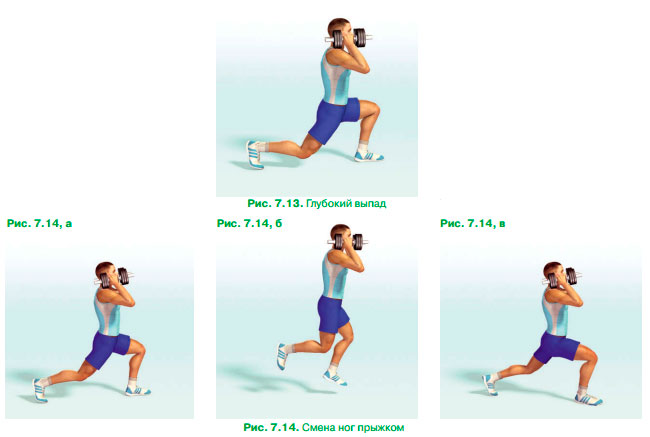 Рис. 7.13. Глубокий выпад

Рис. 7.14, а

Рис. 7.14, б

Рис. 7.14, в

Рис. 7.14. Смена ног прыжком