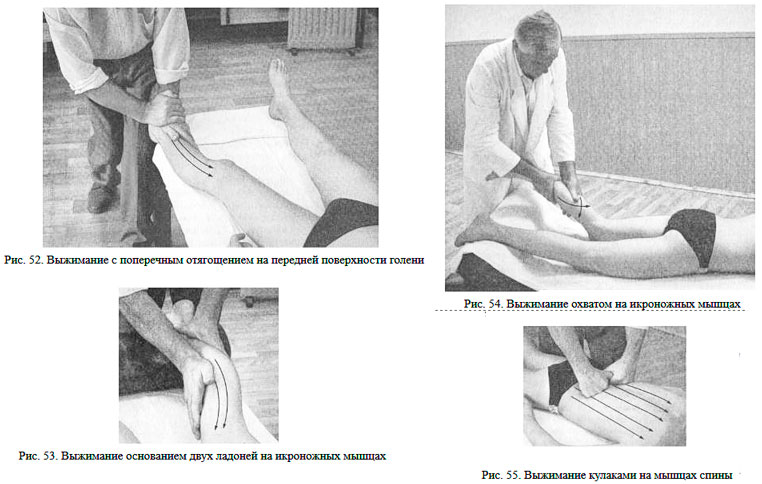 Рис. 52. Выжимание с поперечным отягощением на передней поверхности голени

Рис. 53. Выжимание основанием двух ладоней на икроножных мышцах

Рис. 54. Выжимание охватом на икроножных мышцах

Рис. 55. Выжимание кулаками на мышцах спины