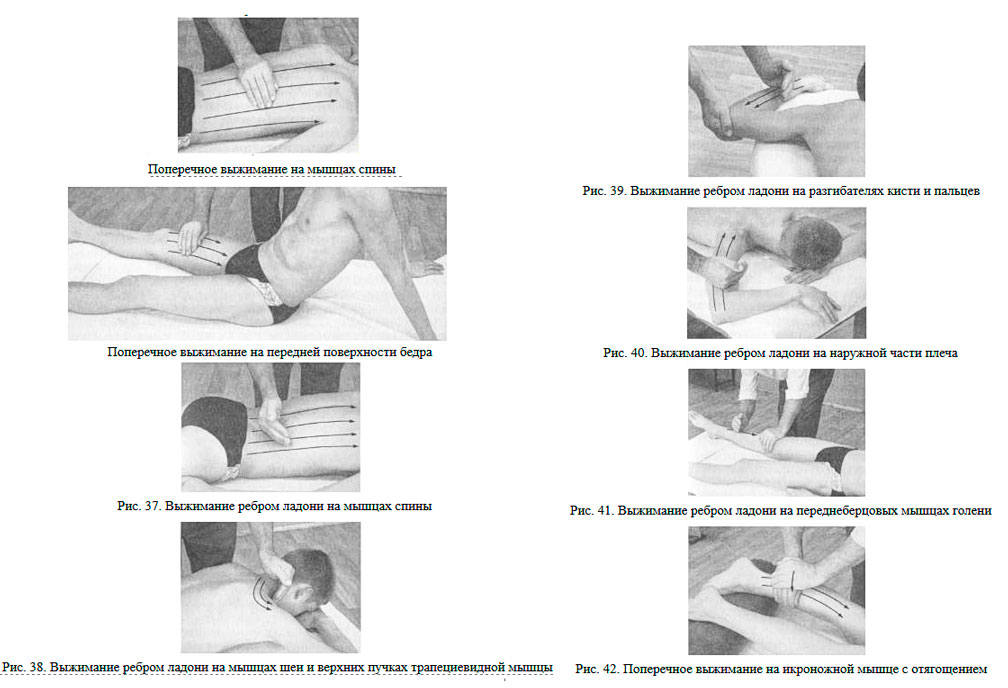 Поперечное выжимание на мышцах спины

Поперечное выжимание на передней поверхности бедра

Рис. 37. Выжимание ребром ладони на мышцах спины

Рис. 38. Выжимание ребром ладони на мышцах шеи и верхних пучках трапециевидной мышцы

Рис. 39. Выжимание ребром ладони на разгибателях кисти и пальцев

Рис. 40. Выжимание ребром ладони на наружной части плеча

Рис. 41. Выжимание ребром ладони на переднеберцовых мышцах голени

Рис. 42. Поперечное выжимание на икроножной мышце с отягощением