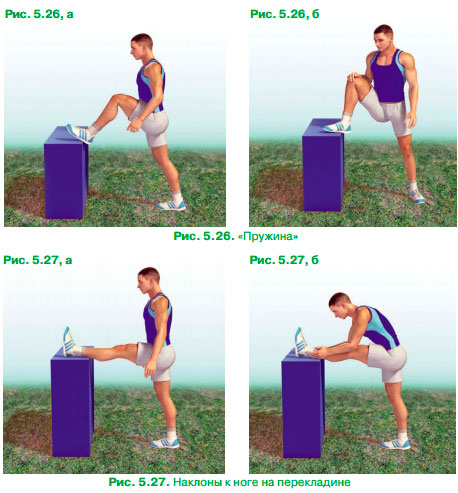 Рис. 5.26, а

Рис. 5.26, б

Рис. 5.26. «Пружина»

Рис. 5.27, а

Рис. 5.27, б

Рис. 5.27. Наклоны к ноге на перекладине