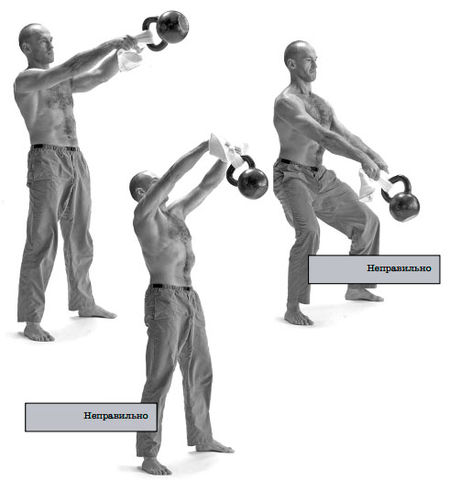 Неправильно

Неправильно