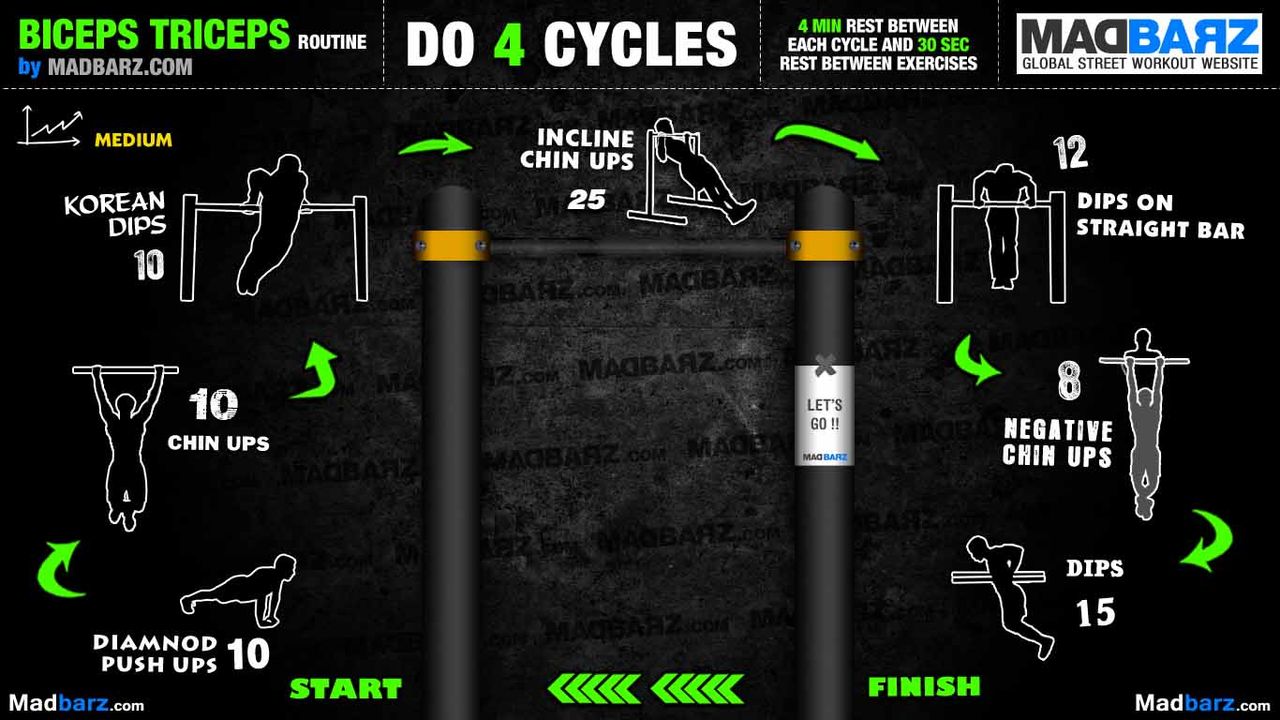 BICEPS TRICEPS ROUTINE
by MADBARZ.COM

DO 4 CYCLES

4 MIN REST BETWEEN EACH CYCLE AND 30 SEC REST BETWEEN EXERCISES

MADBARZ
GLOBAL STREET WORKOUT WEBSITE

MEDIUM

KOREAN DIPS
10

INCLINE CHIN UPS
25

12
DIPS ON STRAIGHT BAR

10
CHIN UPS

LET'S GO !!
MADBARZ

8
NEGATIVE CHIN UPS

DIAMNOD PUSH UPS 10

DIPS
15

START

FINISH

Madbarz.com

Madbarz.com